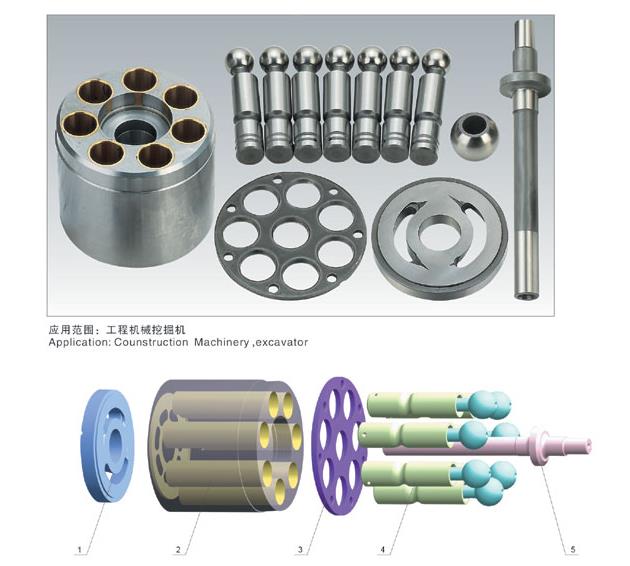 应用范围：工程机械挖掘机
Application: Counstruction Machinery ,excavator

1
2
3
4
5